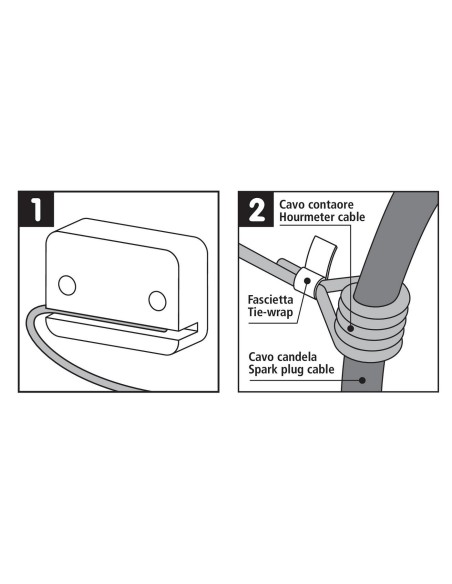 1

2

Cavo contaore
Hourmeter cable

Fascietta
Tie-wrap

Cavo candela
Spark plug cable